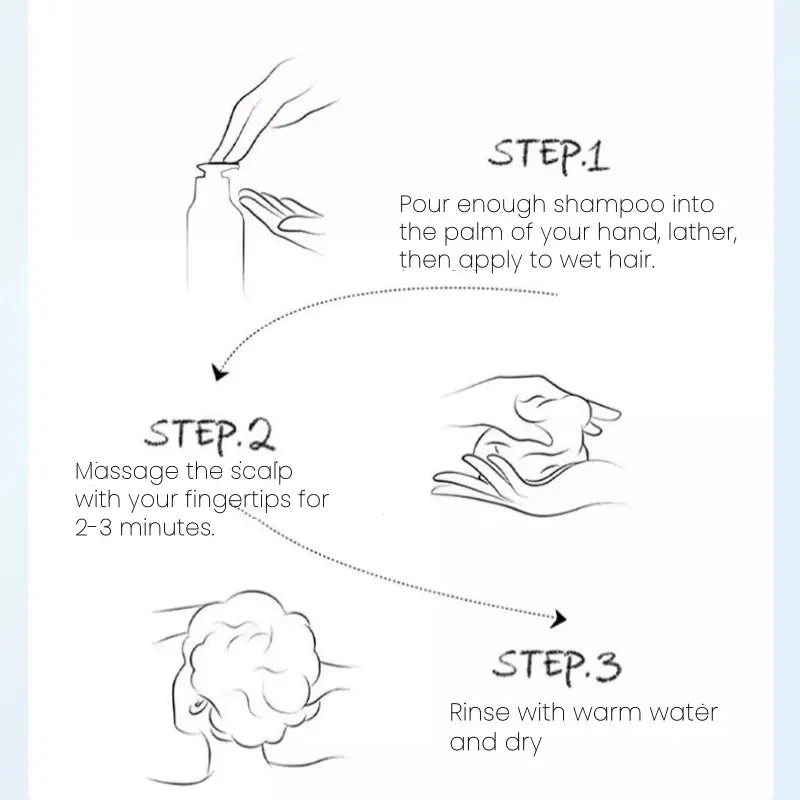 STEP.1

Pour enough shampoo into the palm of your hand, lather, then apply to wet hair.

STEP.2

Massage the scalp with your fingertips for 2-3 minutes.

STEP.3

Rinse with warm water and dry