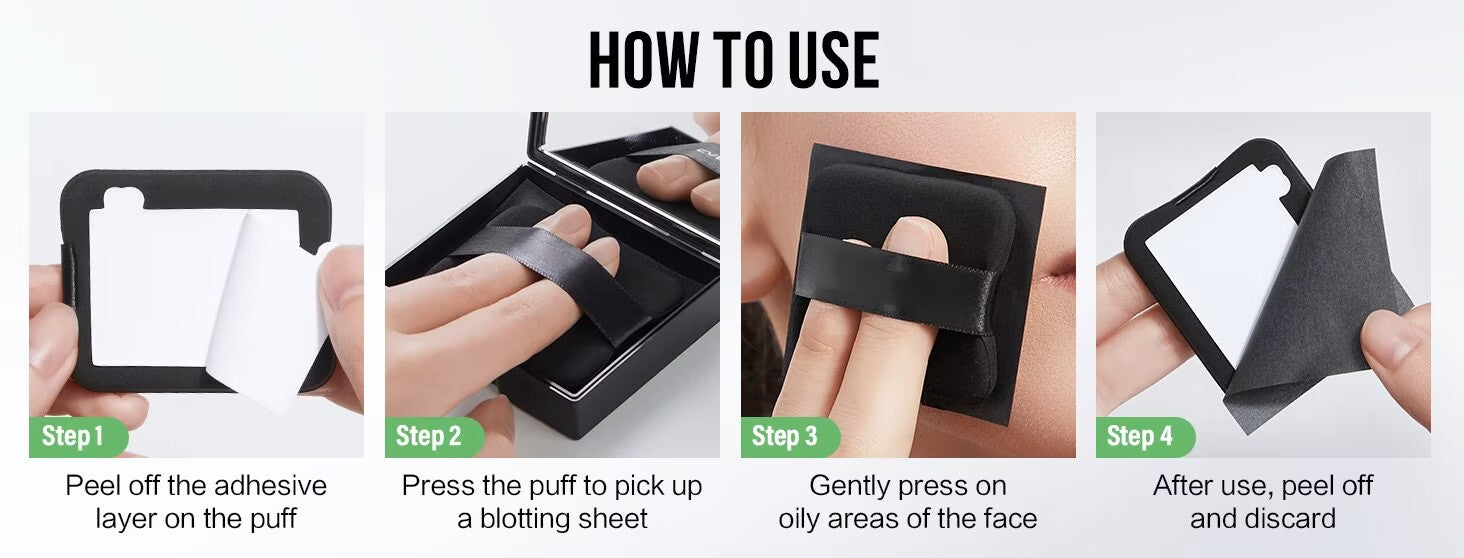 HOW TO USE

Step 1
Peel off the adhesive layer on the puff

Step 2
Press the puff to pick up a blotting sheet

Step 3
Gently press on oily areas of the face

Step 4
After use, peel off and discard