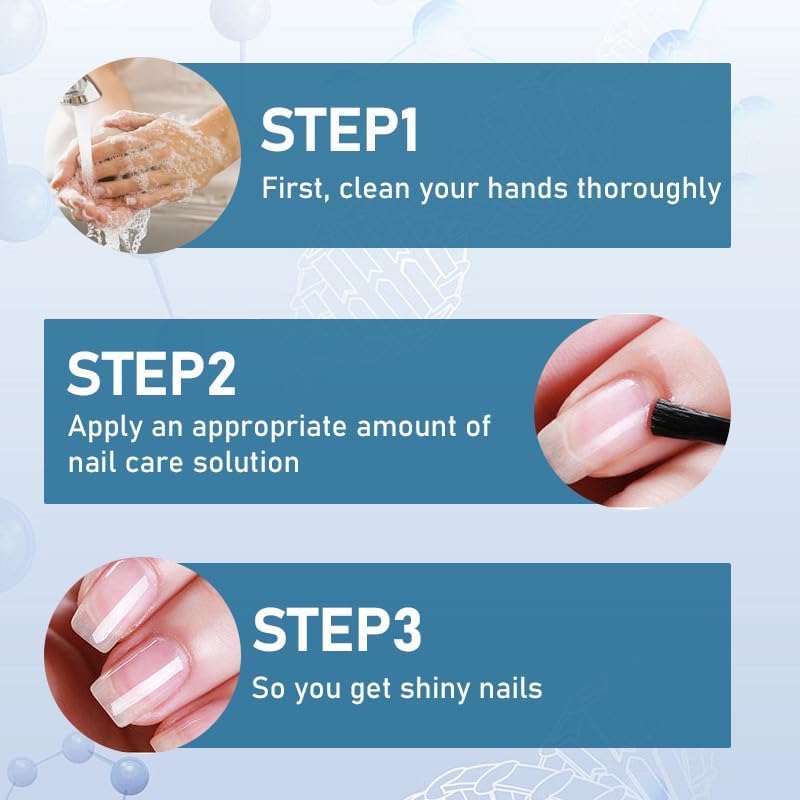 STEP1
First, clean your hands thoroughly

STEP2
Apply an appropriate amount of nail care solution

STEP3
So you get shiny nails