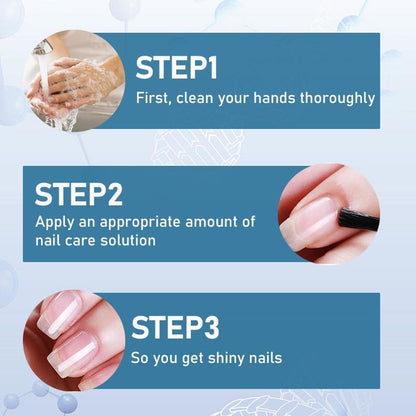 STEP1
First, clean your hands thoroughly

STEP2
Apply an appropriate amount of nail care solution

STEP3
So you get shiny nails