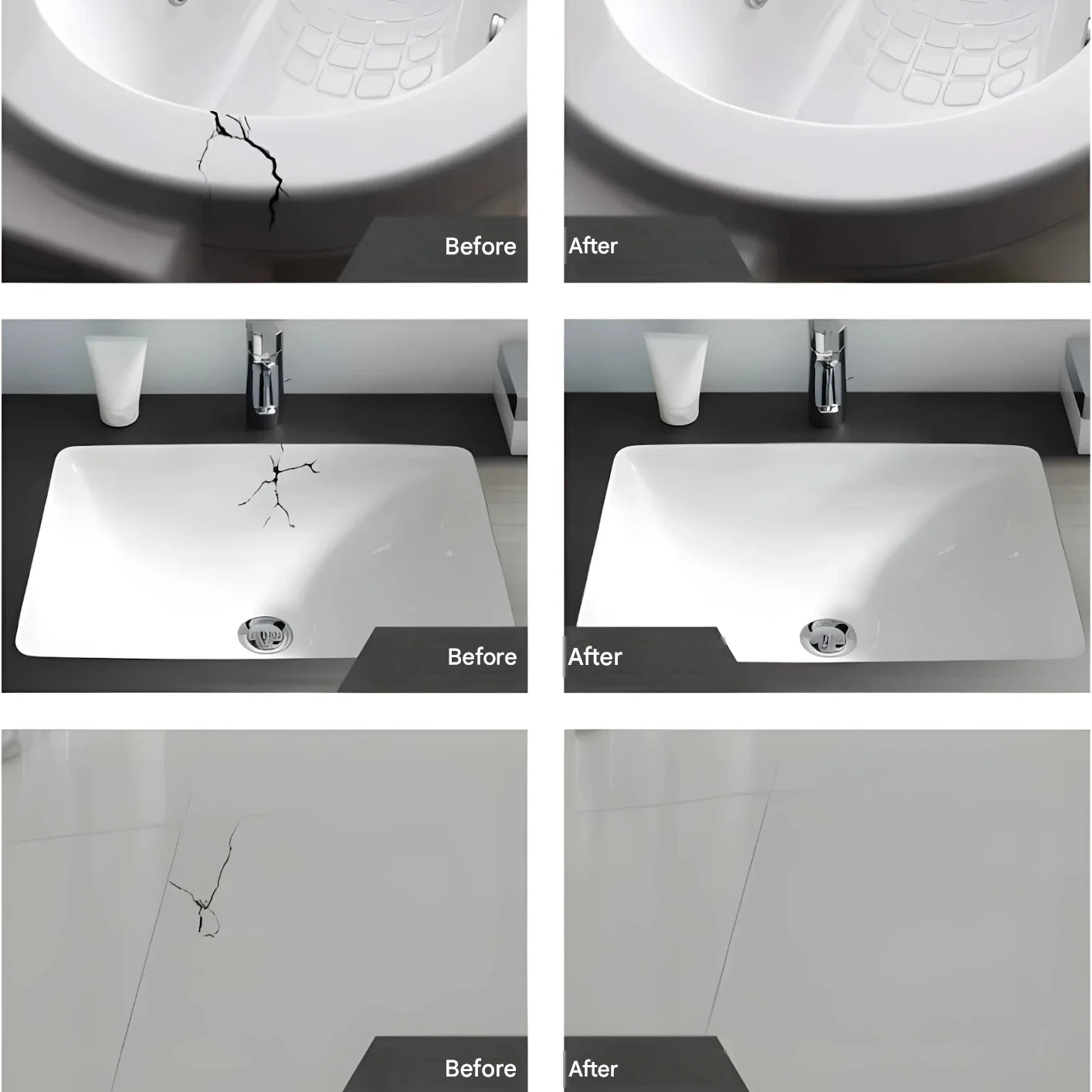 Before

After

Before

After

Before

After