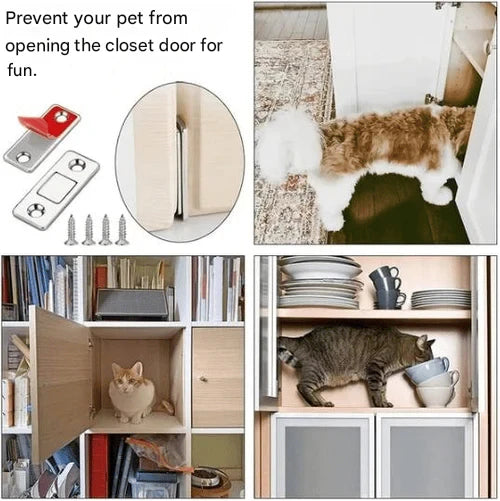 Prevent your pet from opening the closet door for fun.