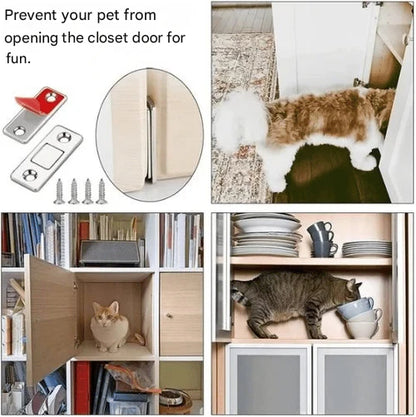 Prevent your pet from opening the closet door for fun.