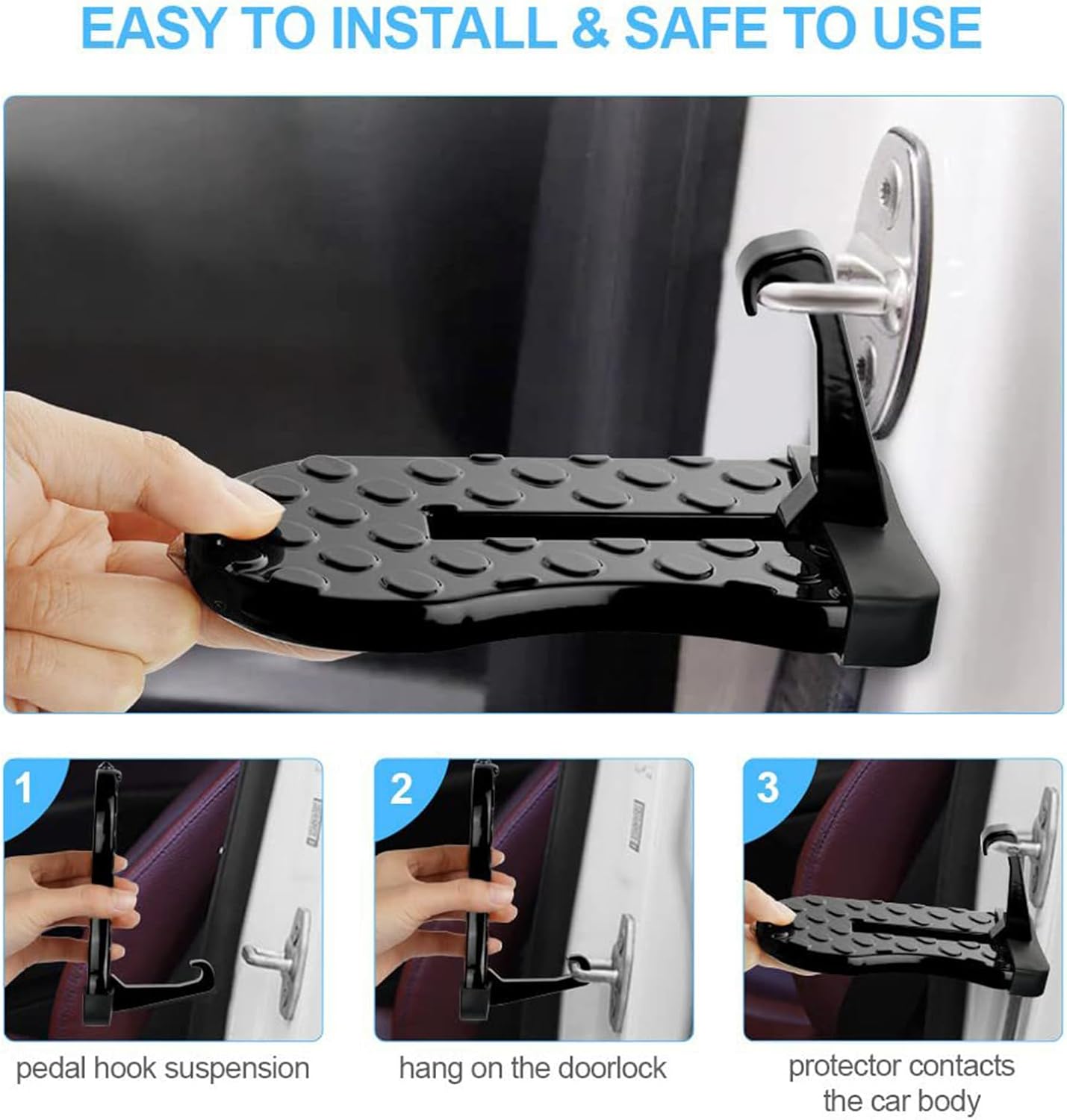 EASY TO INSTALL & SAFE TO USE

1

pedal hook suspension

2

hang on the doorlock

3

protector contacts the car body