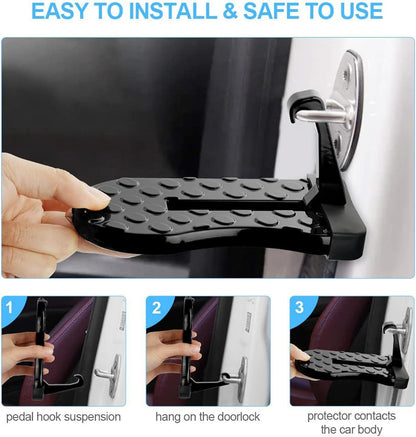 EASY TO INSTALL & SAFE TO USE

1

pedal hook suspension

2

hang on the doorlock

3

protector contacts the car body