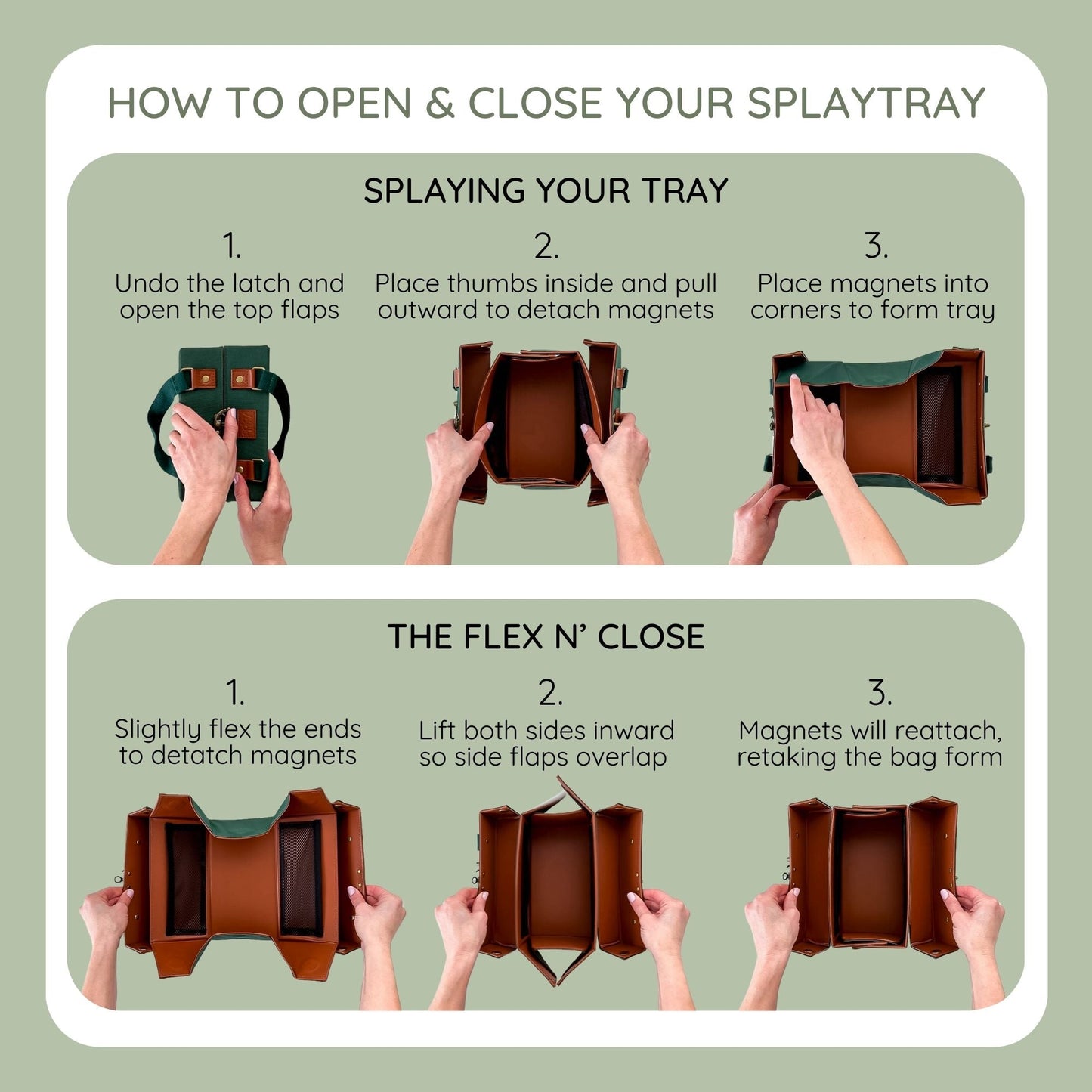 HOW TO OPEN & CLOSE YOUR SPLAYTRAY

SPLAYING YOUR TRAY

1.
Undo the latch and open the top flaps

2.
Place thumbs inside and pull outward to detach magnets

3.
Place magnets into corners to form tray

THE FLEX N' CLOSE

1.
Slightly flex the ends to detatch magnets

2.
Lift both sides inward so side flaps overlap

3.
Magnets will reattach, retaking the bag form