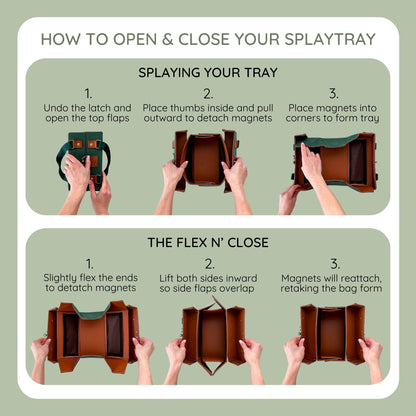 HOW TO OPEN & CLOSE YOUR SPLAYTRAY

SPLAYING YOUR TRAY

1.
Undo the latch and open the top flaps

2.
Place thumbs inside and pull outward to detach magnets

3.
Place magnets into corners to form tray

THE FLEX N' CLOSE

1.
Slightly flex the ends to detatch magnets

2.
Lift both sides inward so side flaps overlap

3.
Magnets will reattach, retaking the bag form