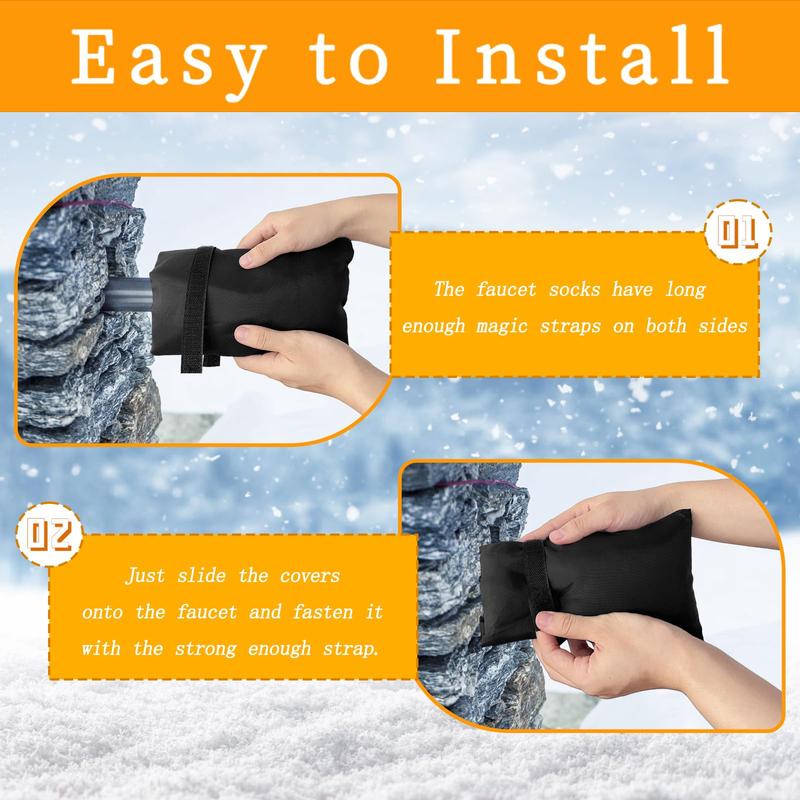 Easy to Install

01

The faucet socks have long enough magic straps on both sides

02

Just slide the covers onto the faucet and fasten it with the strong enough strap.