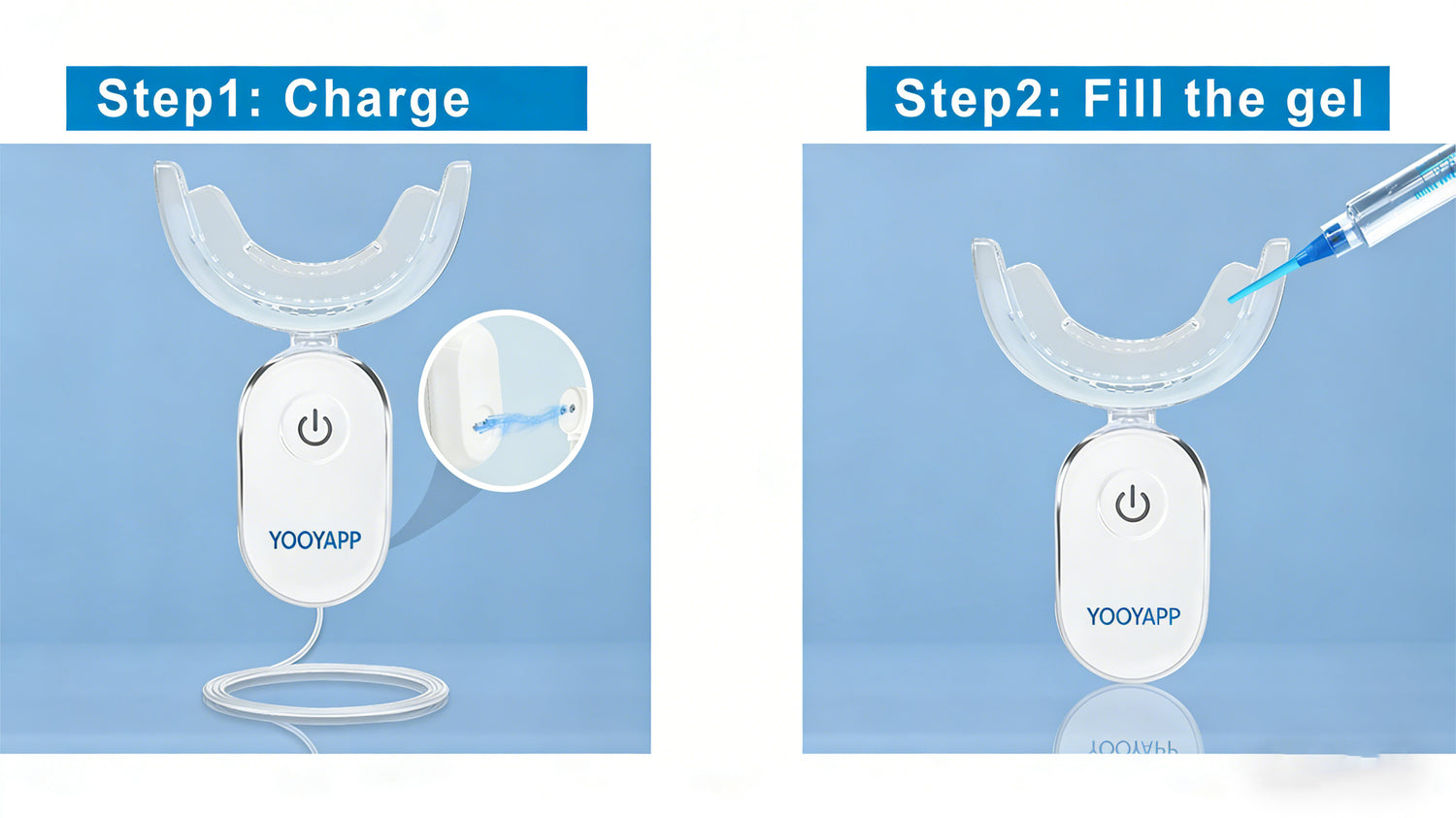 Step1: Charge

YOOYAPP

Step2: Fill the gel

YOOYAPP