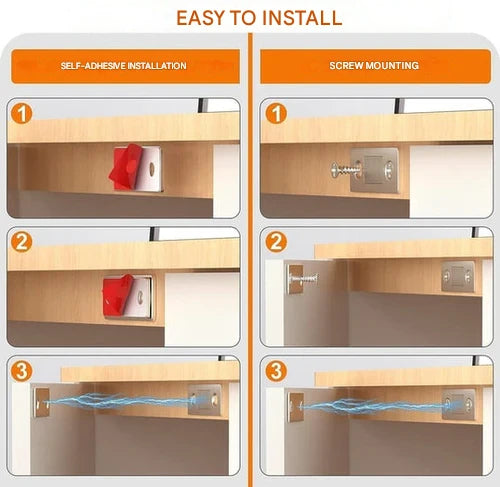 EASY TO INSTALL

SELF-ADHESIVE INSTALLATION

1

2

3

SCREW MOUNTING

1

2

3