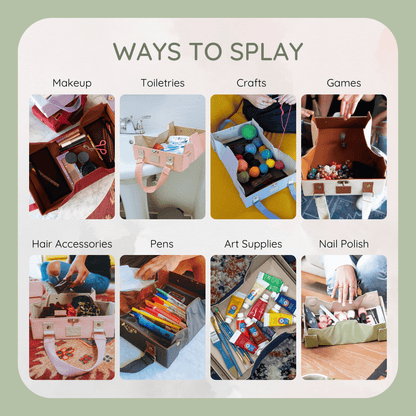 WAYS TO SPLAY

Makeup

Toiletries

Crafts

Games

Hair Accessories

Pens

Art Supplies

Nail Polish