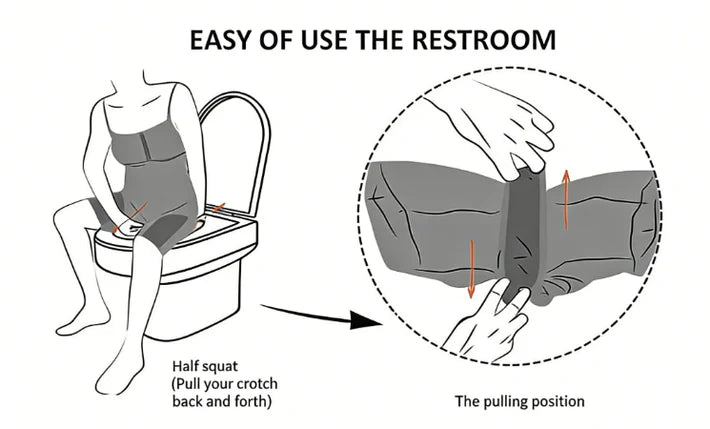 EASY OF USE THE RESTROOM

Half squat
(Pull your crotch back and forth)

The pulling position