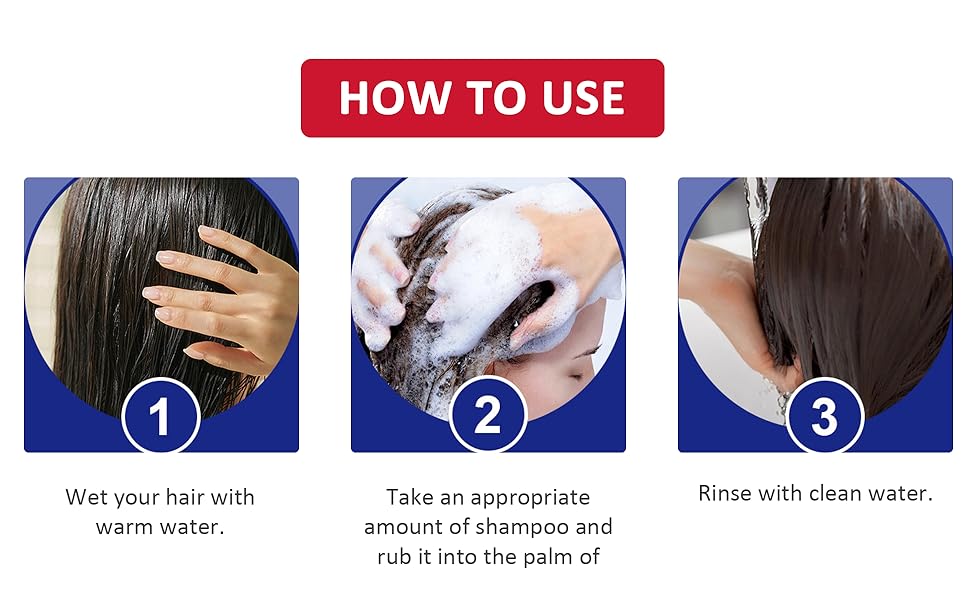 HOW TO USE

1

Wet your hair with warm water.

2

Take an appropriate amount of shampoo and rub it into the palm of

3

Rinse with clean water.