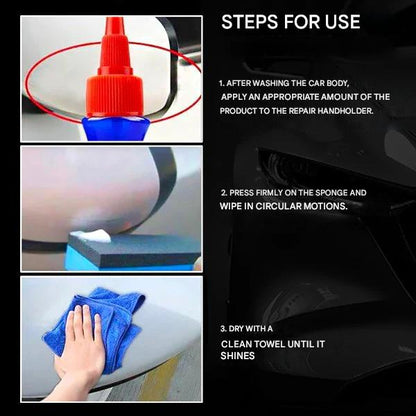 STEPS FOR USE

1. AFTER WASHING THE CAR BODY, APPLY AN APPROPRIATE AMOUNT OF THE PRODUCT TO THE REPAIR HANDHOLDER.

2. PRESS FIRMLY ON THE SPONGE AND WIPE IN CIRCULAR MOTIONS.

3. DRY WITH A CLEAN TOWEL UNTIL IT SHINES