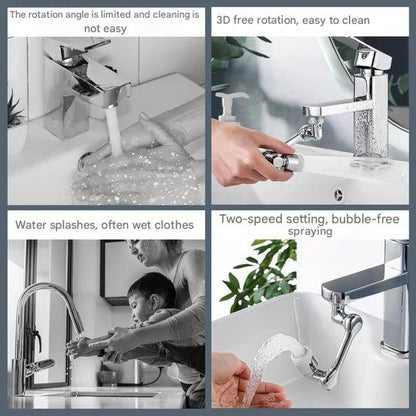 The rotation angle is limited and cleaning is not easy

3D free rotation, easy to clean

Water splashes, often wet clothes

Two-speed setting, bubble-free spraying